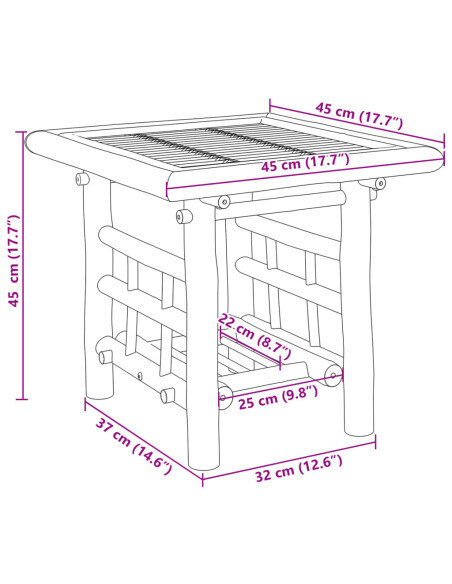 45 cm (17.7")
45 cm (17.7")
45 cm (17.7")
22 cm (8.7")
25 cm (9.8")
37 cm (14.6")
32 cm (12.6")